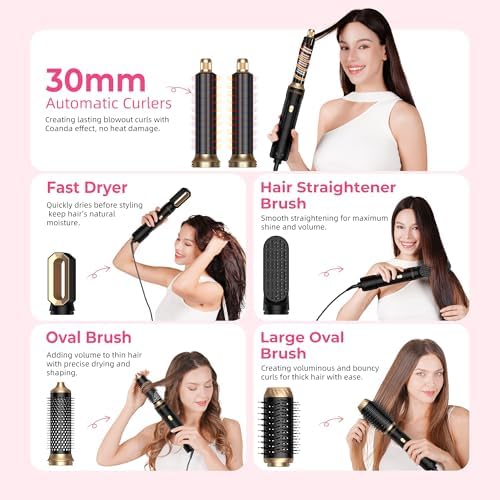 30mm
Automatic Curlers
Creating lasting blowout curls with Coanda effect, no heat damage.

Fast Dryer
Quickly dries before styling keep hair's natural moisture.

Hair Straightener Brush
Smooth straightening for maximum shine and volume.

Oval Brush
Adding volume to thin hair with precise drying and shaping.

Large Oval Brush
Creating voluminous and bouncy curls for thick hair with ease.