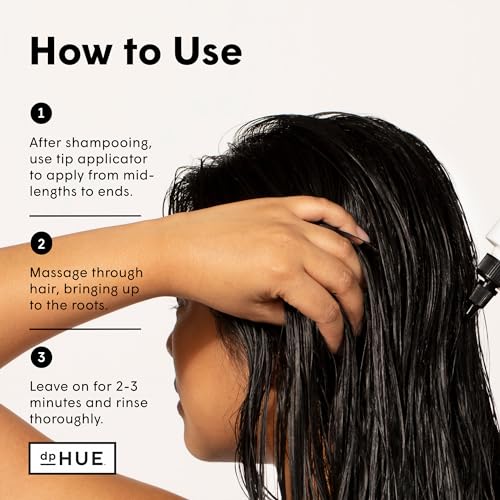 How to Use

1

After shampooing, use tip applicator to apply from mid-lengths to ends.

2

Massage through hair, bringing up to the roots.

3

Leave on for 2-3 minutes and rinse thoroughly.

dp HUE