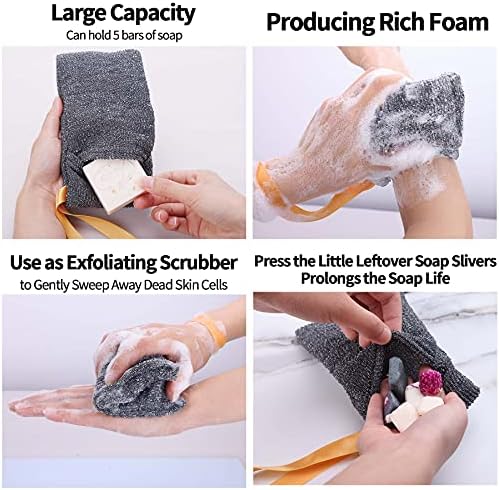 Large Capacity
Can hold 5 bars of soap

Producing Rich Foam

Use as Exfoliating Scrubber
to Gently Sweep Away Dead Skin Cells

Press the Little Leftover Soap Slivers
Prolongs the Soap Life