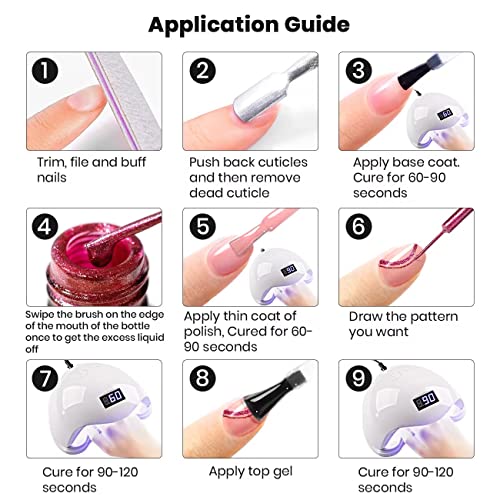 Application Guide

1

Trim, file and buff nails

2

Push back cuticles and then remove dead cuticle

3

60

Apply base coat. Cure for 60-90 seconds

4

Swipe the brush on the edge of the mouth of the bottle once to get the excess liquid off

5

90

Apply thin coat of polish, Cured for 60-90 seconds

6

Draw the pattern you want

7

60

Cure for 90-120 seconds

8

Apply top gel

9

90

Cure for 90-120 seconds