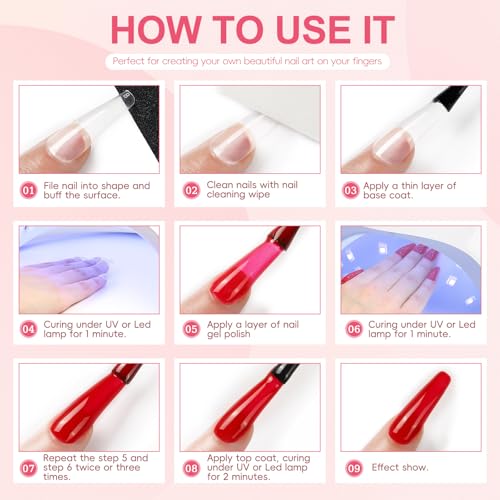 HOW TO USE IT

Perfect for creating your own beautiful nail art on your fingers

01 File nail into shape and buff the surface.

02 Clean nails with nail cleaning wipe

03 Apply a thin layer of base coat.

04 Curing under UV or Led lamp for 1 minute.

05 Apply a layer of nail gel polish

06 Curing under UV or Led lamp for 1 minute.

07 Repeat the step 5 and step 6 twice or three times.

08 Apply top coat, curing under UV or Led lamp for 2 minutes.

09 Effect show.