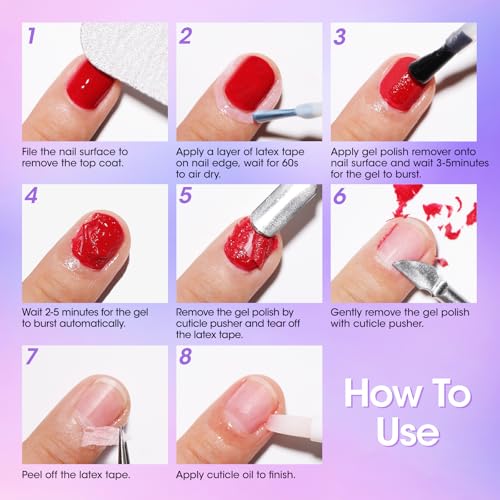 1

File the nail surface to remove the top coat.

2

Apply a layer of latex tape on nail edge, wait for 60s to air dry.

3

Apply gel polish remover onto nail surface and wait 3-5minutes for the gel to burst.

4

Wait 2-5 minutes for the gel to burst automatically.

5

Remove the gel polish by cuticle pusher and tear off the latex tape.

6

Gently remove the gel polish with cuticle pusher.

7

Peel off the latex tape.

8

Apply cuticle oil to finish.

How To Use