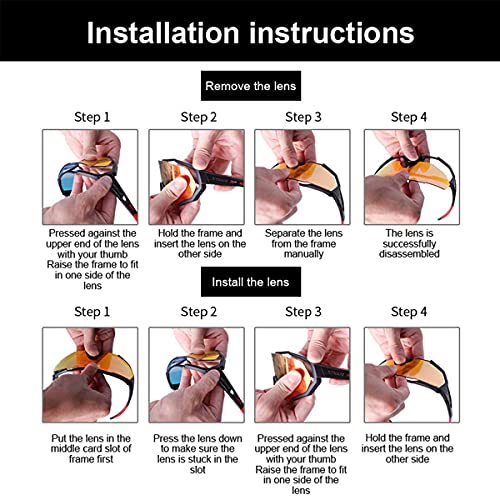 Installation instructions

Remove the lens

Step 1

Pressed against the upper end of the lens with your thumb Raise the frame to fit in one side of the lens

Step 2

Hold the frame and insert the lens on the other side

Step 3

Separate the lens from the frame manually

Step 4

The lens is successfully disassembled

Install the lens

Step 1

Put the lens in the middle card slot of frame first

Step 2

Press the lens down to make sure the lens is stuck in the slot

Step 3

Pressed against the upper end of the lens with your thumb Raise the frame to fit in one side of the lens

Step 4

Hold the frame and insert the lens on the other side