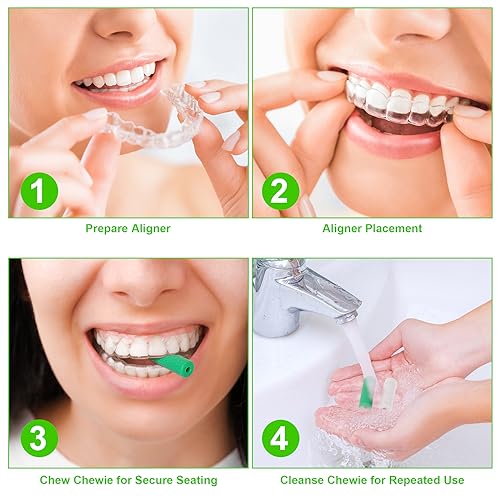 1

Prepare Aligner

2

Aligner Placement

3

Chew Chewie for Secure Seating

4

Cleanse Chewie for Repeated Use