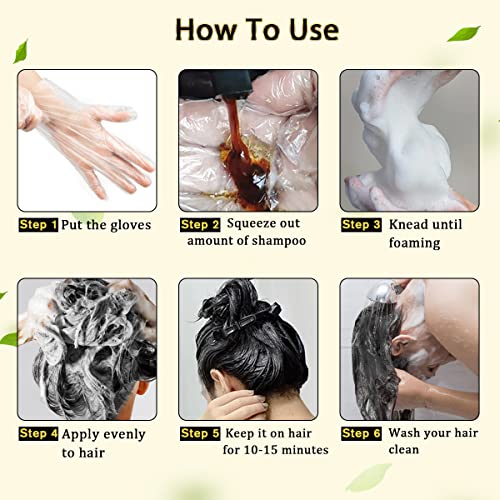 How To Use

Step 1 Put the gloves

Step 2 Squeeze out amount of shampoo

Step 3 Knead until foaming

Step 4 Apply evenly to hair

Step 5 Keep it on hair for 10-15 minutes

Step 6 Wash your hair clean