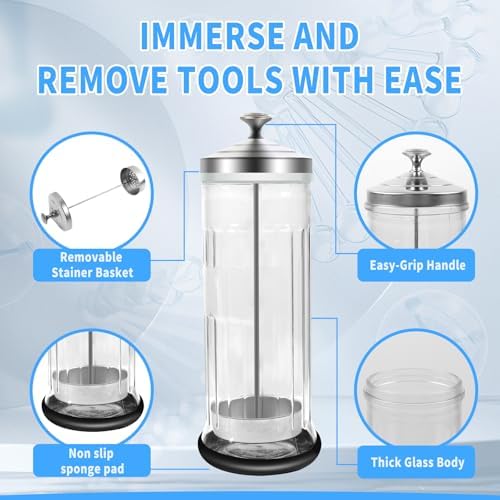 IMMERSE AND REMOVE TOOLS WITH EASE

Removable Stainer Basket

Easy-Grip Handle

Non slip sponge pad

Thick Glass Body