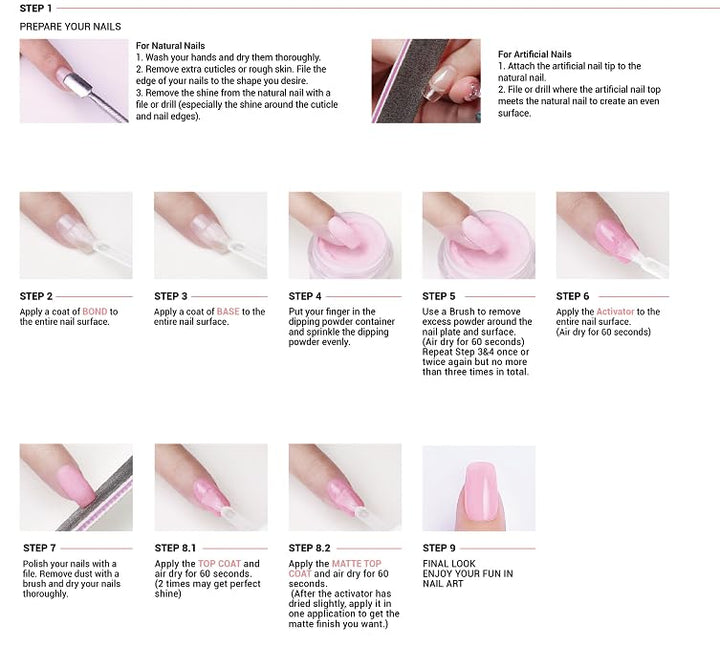 STEP 1

PREPARE YOUR NAILS

For Natural Nails
1. Wash your hands and dry them thoroughly.
2. Remove extra cuticles or rough skin. File the edge of your nails to the shape you desire.
3. Remove the shine from the natural nail with a file or drill (especially the shine around the cuticle and nail edges).

For Artificial Nails
1. Attach the artificial nail tip to the natural nail.
2. File or drill where the artificial nail top meets the natural nail to create an even surface.

STEP 2
Apply a coat of BOND to the entire nail surface.

STEP 3
Apply a coat of BASE to the entire nail surface.

STEP 4
Put your finger in the dipping powder container and sprinkle the dipping powder evenly.

STEP 5
Use a Brush to remove excess powder around the nail plate and surface. (Air dry for 60 seconds) Repeat Step 3&4 once or twice again but no more than three times in total.

STEP 6
Apply the Activator to the entire nail surface. (Air dry for 60 seconds)

STEP 7
Polish your nails with a file. Remove dust with a brush and dry your nails thoroughly.

STEP 8.1
Apply the TOP COAT and air dry for 60 seconds. (2 times may get perfect shine)

STEP 8.2
Apply the MATTE TOP COAT and air dry for 60 seconds.
(After the activator has dried slightly, apply it in one application to get the matte finish you want.)

STEP 9
FINAL LOOK
ENJOY YOUR FUN IN NAIL ART