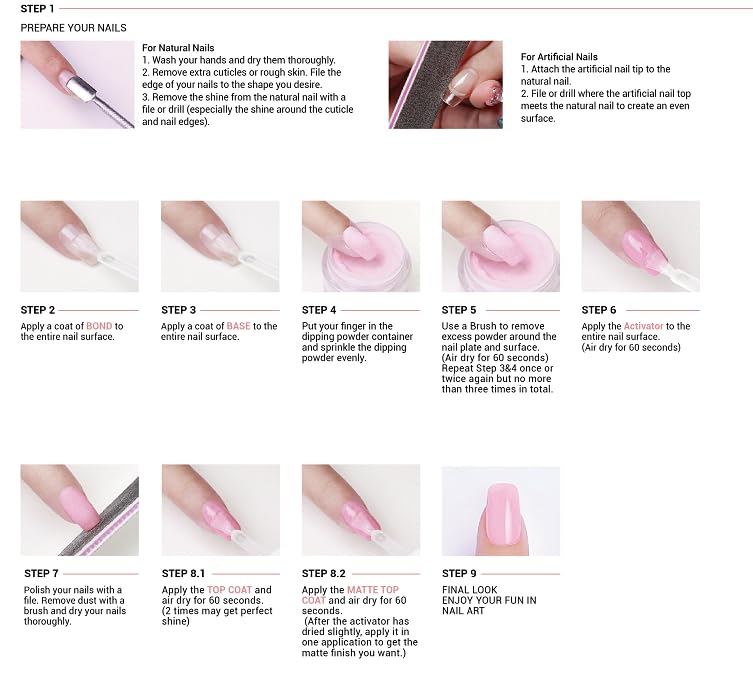 STEP 1

PREPARE YOUR NAILS

For Natural Nails
1. Wash your hands and dry them thoroughly.
2. Remove extra cuticles or rough skin. File the edge of your nails to the shape you desire.
3. Remove the shine from the natural nail with a file or drill (especially the shine around the cuticle and nail edges).

For Artificial Nails
1. Attach the artificial nail tip to the natural nail.
2. File or drill where the artificial nail top meets the natural nail to create an even surface.

STEP 2
Apply a coat of BOND to the entire nail surface.

STEP 3
Apply a coat of BASE to the entire nail surface.

STEP 4
Put your finger in the dipping powder container and sprinkle the dipping powder evenly.

STEP 5
Use a Brush to remove excess powder around the nail plate and surface. (Air dry for 60 seconds) Repeat Step 3&4 once or twice again but no more than three times in total.

STEP 6
Apply the Activator to the entire nail surface. (Air dry for 60 seconds)

STEP 7
Polish your nails with a file. Remove dust with a brush and dry your nails thoroughly.

STEP 8.1
Apply the TOP COAT and air dry for 60 seconds. (2 times may get perfect shine)

STEP 8.2
Apply the MATTE TOP COAT and air dry for 60 seconds. (After the activator has dried slightly, apply it in one application to get the matte finish you want.)

STEP 9
FINAL LOOK
ENJOY YOUR FUN IN NAIL ART