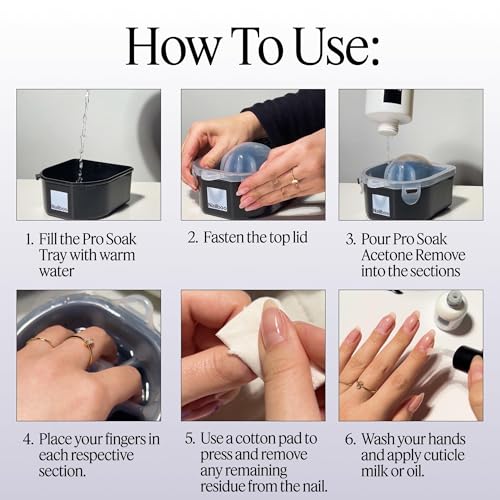 How To Use:

Nailboo

Nailboo

Nailboo

1. Fill the Pro Soak Tray with warm water

2. Fasten the top lid

3. Pour Pro Soak Acetone Remove into the sections

4. Place your fingers in each respective section.

5. Use a cotton pad to press and remove any remaining residue from the nail.

6. Wash your hands and apply cuticle milk or oil.