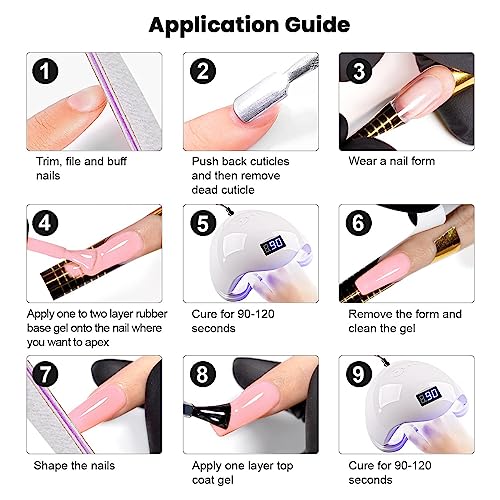 Application Guide

1
Trim, file and buff nails

2
Push back cuticles and then remove dead cuticle

3
Wear a nail form

4
Apply one to two layer rubber base gel onto the nail where you want to apex

5
90
Cure for 90-120 seconds

6
Remove the form and clean the gel

7
Shape the nails

8
Apply one layer top coat gel

9
90
Cure for 90-120 seconds