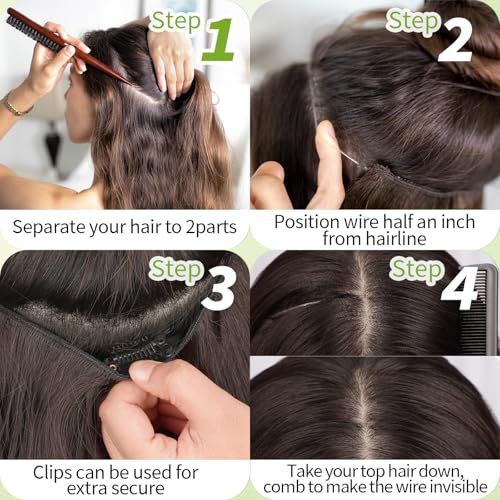 Step 1

Separate your hair to 2parts

Step 2

Position wire half an inch from hairline

Step 3

Clips can be used for extra secure

Step 4

Take your top hair down, comb to make the wire invisible