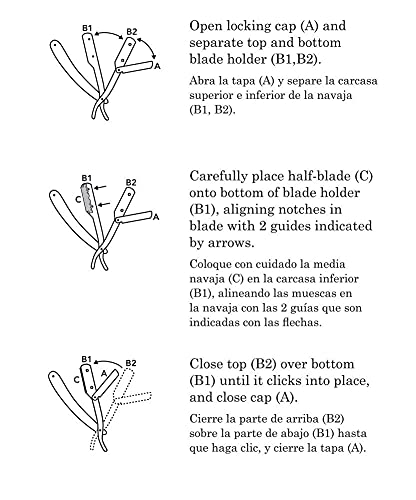 B1 B2 A

Open locking cap (A) and separate top and bottom blade holder (B1,B2).

Abra la tapa (A) y separe la carcasa superior e inferior de la navaja (B1, B2).

B1 B2 C A

Carefully place half-blade (C) onto bottom of blade holder (B1), aligning notches in blade with 2 guides indicated by arrows.

Coloque con cuidado la media navaja (C) en la carcasa inferior (B1), alineando las muescas en la navaja con las 2 guías que son indicadas con las flechas.

B1 B2 C A

Close top (B2) over bottom (B1) until it clicks into place, and close cap (A).

Cierre la parte de arriba (B2) sobre la parte de abajo (B1) hasta que haga clic, y cierre la tapa (A).