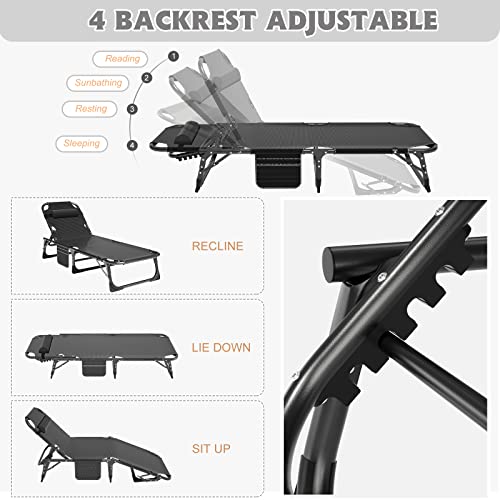 4 BACKREST ADJUSTABLE

Reading
1
Sunbathing
2
Resting
3
Sleeping
4

RECLINE

LIE DOWN

SIT UP