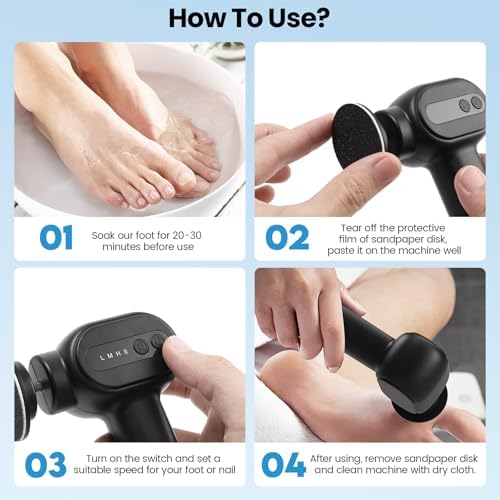 How To Use?

01 Soak our foot for 20-30 minutes before use

02 Tear off the protective film of sandpaper disk, paste it on the machine well

L M H

03 Turn on the switch and set a suitable speed for your foot or nail

04 After using, remove sandpaper disk and clean machine with dry cloth.