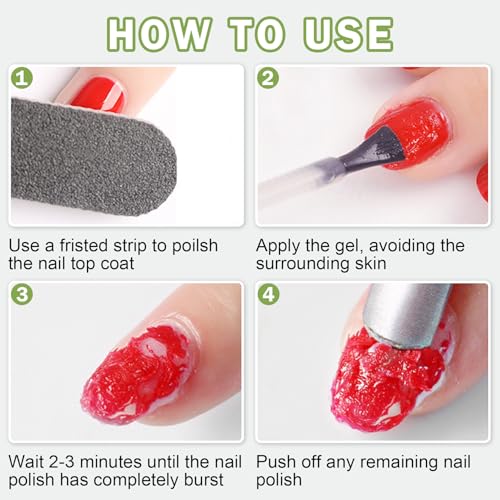 HOW TO USE

1

Use a fristed strip to poilsh the nail top coat

2

Apply the gel, avoiding the surrounding skin

3

Wait 2-3 minutes until the nail polish has completely burst

4

Push off any remaining nail polish