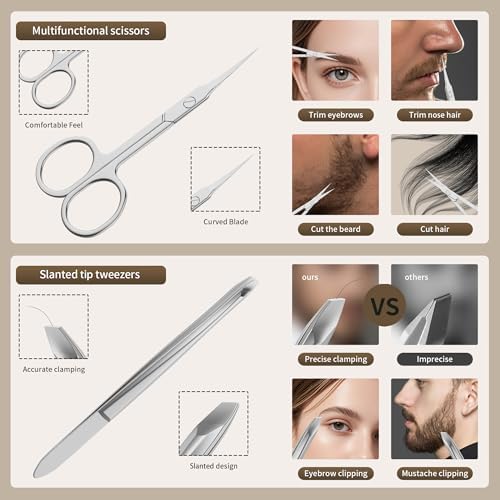 Multifunctional scissors

Comfortable Feel

Curved Blade

Trim eyebrows

Trim nose hair

Cut the beard

Cut hair

Slanted tip tweezers

Accurate clamping

Slanted design

ours

VS

others

Precise clamping

Imprecise

Eyebrow clipping

Mustache clipping