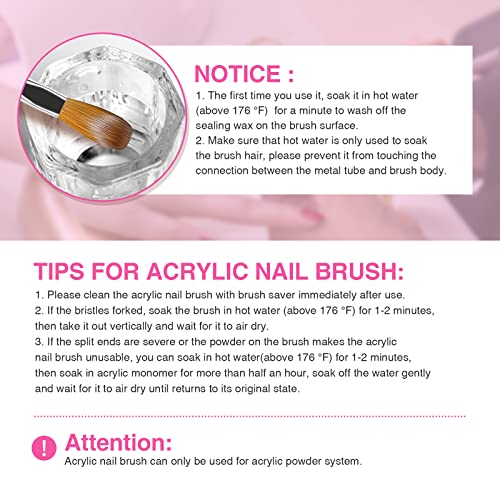 NOTICE :

1. The first time you use it, soak it in hot water (above 176 °F) for a minute to wash off the sealing wax on the brush surface.
2. Make sure that hot water is only used to soak the brush hair, please prevent it from touching the connection between the metal tube and brush body.

TIPS FOR ACRYLIC NAIL BRUSH:

1. Please clean the acrylic nail brush with brush saver immediately after use.
2. If the bristles forked, soak the brush in hot water (above 176 °F) for 1-2 minutes, then take it out vertically and wait for it to air dry.
3. If the split ends are severe or the powder on the brush makes the acrylic nail brush unusable, you can soak in hot water(above 176 °F) for 1-2 minutes, then soak in acrylic monomer for more than half an hour, soak off the water gently and wait for it to air dry until returns to its original state.

!

Attention:

Acrylic nail brush can only be used for acrylic powder system.