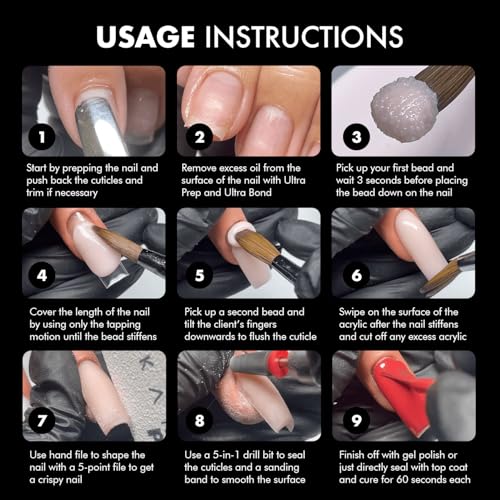 USAGE INSTRUCTIONS

1

Start by prepping the nail and push back the cuticles and trim if necessary

2

Remove excess oil from the surface of the nail with Ultra Prep and Ultra Bond

3

Pick up your first bead and wait 3 seconds before placing the bead down on the nail

4

Cover the length of the nail by using only the tapping motion until the bead stiffens

5

Pick up a second bead and tilt the client's fingers downwards to flush the cuticle

6

Swipe on the surface of the acrylic after the nail stiffens and cut off any excess acrylic

7

Use hand file to shape the nail with a 5-point file to get a crispy nail

8

Use a 5-in-1 drill bit to seal the cuticles and a sanding band to smooth the surface

9

Finish off with gel polish or just directly seal with top coat and cure for 60 seconds each