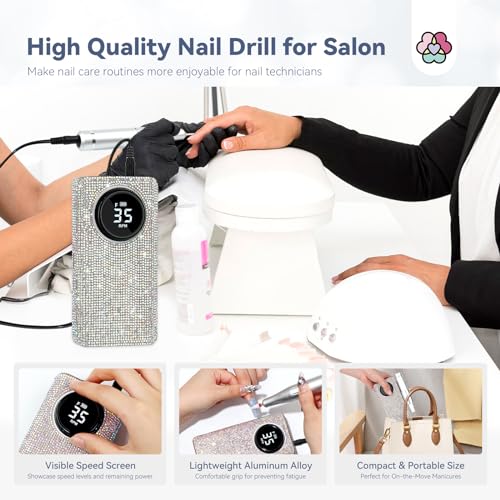 High Quality Nail Drill for Salon

Make nail care routines more enjoyable for nail technicians

35
RPM

35

35

Visible Speed Screen
Showcase speed levels and remaining power

Lightweight Aluminum Alloy
Comfortable grip for preventing fatigue

Compact & Portable Size
Perfect for On-the-Move Manicures