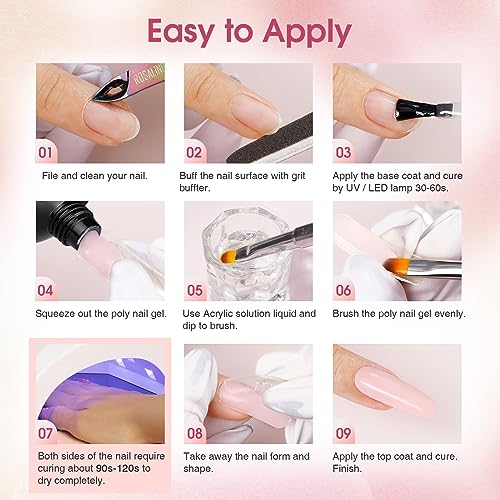 Easy to Apply

ROSALIND

01

File and clean your nail.

02

Buff the nail surface with grit buffter.

03

Apply the base coat and cure by UV / LED lamp 30-60s.

04

Squeeze out the poly nail gel.

05

Use Acrylic solution liquid and dip to brush.

06

Brush the poly nail gel evenly.

07

Both sides of the nail require curing about 90s-120s to dry completely.

08

Take away the nail form and shape.

09

Apply the top coat and cure. Finish.