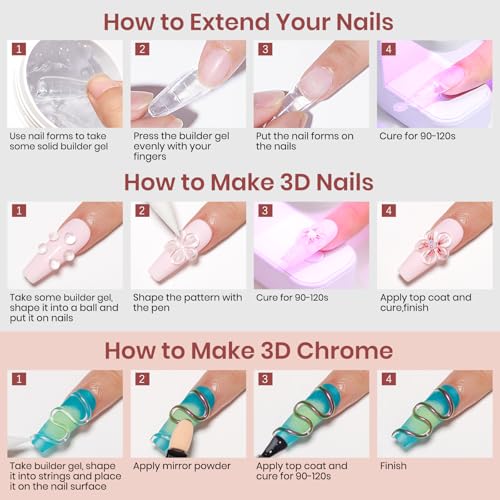 How to Extend Your Nails

1
Use nail forms to take some solid builder gel

2
Press the builder gel evenly with your fingers

3
Put the nail forms on the nails

4
Cure for 90-120s

How to Make 3D Nails

1
Take some builder gel, shape it into a ball and put it on nails

2
Shape the pattern with the pen

3
Cure for 90-120s

4
Apply top coat and cure,finish

How to Make 3D Chrome

1
Take builder gel, shape it into strings and place it on the nail surface

2
Apply mirror powder

3
Apply top coat and cure for 90-120s

4
Finish