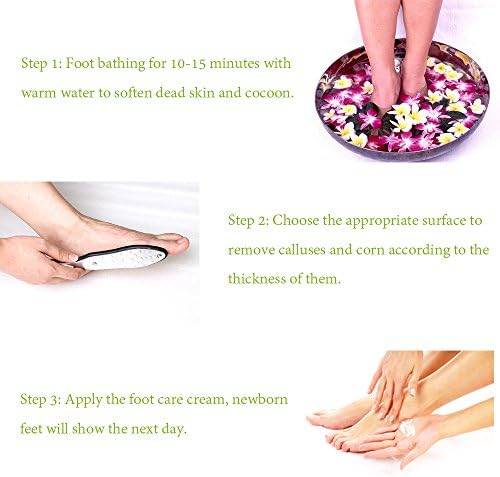 Step 1: Foot bathing for 10-15 minutes with warm water to soften dead skin and cocoon.

Step 2: Choose the appropriate surface to remove calluses and corn according to the thickness of them.

Step 3: Apply the foot care cream, newborn feet will show the next day.