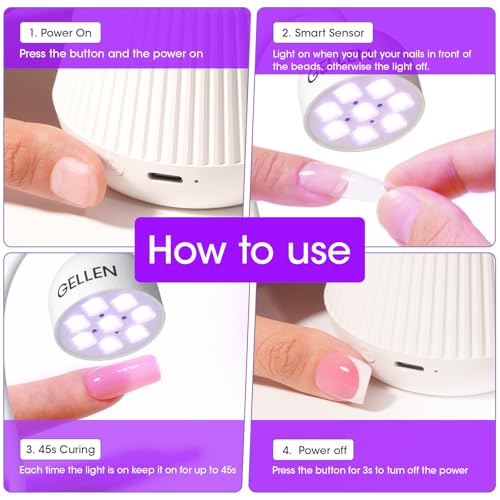 1. Power On
Press the button and the power on

2. Smart Sensor
Light on when you put your nails in front of the beads, otherwise the light off.

How to use

GELLEN

3. 45s Curing
Each time the light is on keep it on for up to 45s

4. Power off
Press the button for 3s to turn off the power