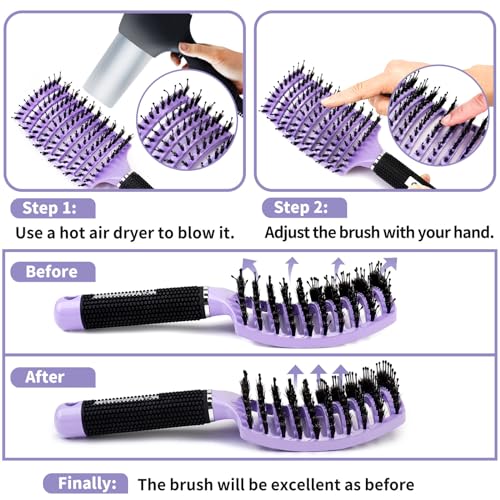 Step 1:
Use a hot air dryer to blow it.

Step 2:
Adjust the brush with your hand.

Before

After

Finally: The brush will be excellent as before