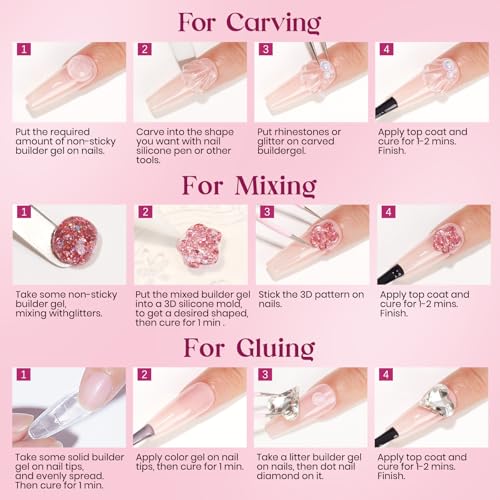 For Carving

1
Put the required amount of non-sticky builder gel on nails.

2
Carve into the shape you want with nail silicone pen or other tools.

3
Put rhinestones or glitter on carved buildergel.

4
Apply top coat and cure for 1-2 mins. Finish.

For Mixing

1
Take some non-sticky builder gel, mixing withglitters.

2
Put the mixed builder gel into a 3D silicone mold, to get a desired shaped, then cure for 1 min .

3
Stick the 3D pattern on nails.

4
Apply top coat and cure for 1-2 mins. Finish.

For Gluing

1
Take some solid builder gel on nail tips, and evenly spread. Then cure for 1 min.

2
Apply color gel on nail tips, then cure for 1 min.

3
Take a litter builder gel on nails, then dot nail diamond on it.

4
Apply top coat and cure for 1-2 mins. Finish.