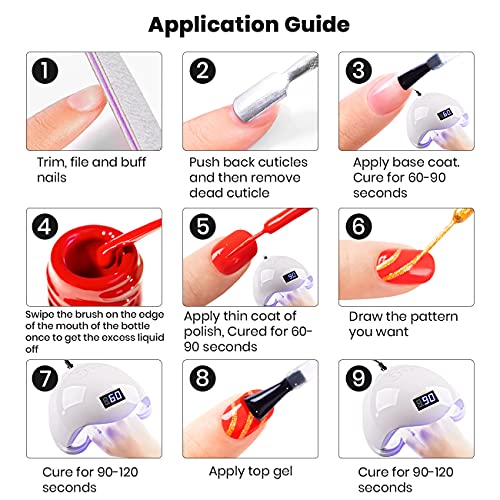 Application Guide

1

Trim, file and buff nails

2

Push back cuticles and then remove dead cuticle

3

60

Apply base coat. Cure for 60-90 seconds

4

Swipe the brush on the edge of the mouth of the bottle once to get the excess liquid off

5

90

Apply thin coat of polish, Cured for 60-90 seconds

6

Draw the pattern you want

7

60

Cure for 90-120 seconds

8

Apply top gel

9

90

Cure for 90-120 seconds