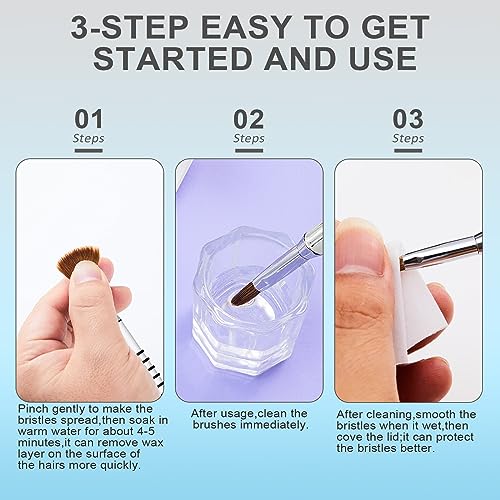 3-STEP EASY TO GET STARTED AND USE

01
Steps

Pinch gently to make the bristles spread,then soak in warm water for about 4-5 minutes,it can remove wax layer on the surface of the hairs more quickly.

02
Steps

After usage,clean the brushes immediately.

03
Steps

After cleaning,smooth the bristles when it wet,then cove the lid;it can protect the bristles better.