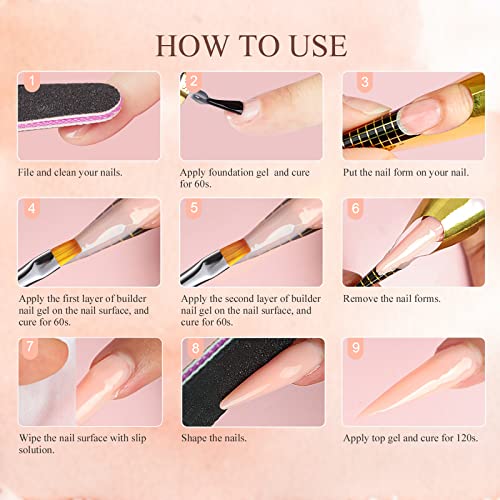 HOW TO USE

1

File and clean your nails.

2

Apply foundation gel  and cure for 60s.

3

Put the nail form on your nail.

4

Apply the first layer of builder nail gel on the nail surface, and cure for 60s.

5

Apply the second layer of builder nail gel on the nail surface, and cure for 60s.

6

Remove the nail forms.

7

Wipe the nail surface with slip solution.

8

Shape the nails.

9

Apply top gel and cure for 120s.