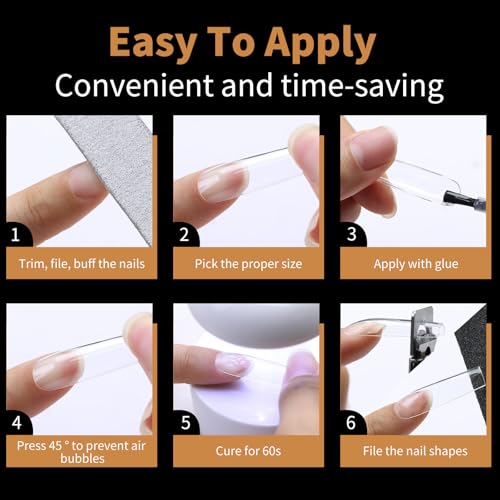 Easy To Apply

Convenient and time-saving

1

Trim, file, buff the nails

2

Pick the proper size

3

Apply with glue

4

Press 45 ° to prevent air bubbles

5

Cure for 60s

6

File the nail shapes