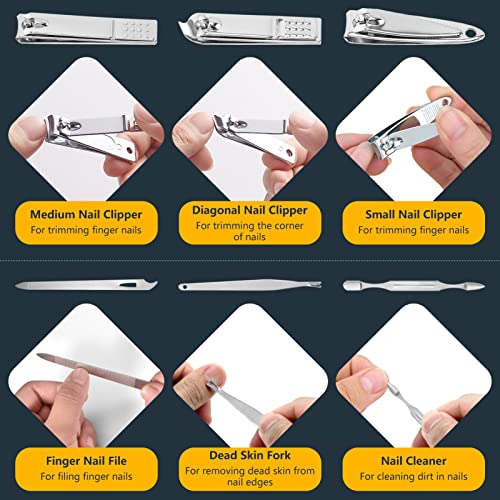 Medium Nail Clipper
For trimming finger nails

Diagonal Nail Clipper
For trimming the corner of nails

Small Nail Clipper
For trimming finger nails

Finger Nail File
For filing finger nails

Dead Skin Fork
For removing dead skin from nail edges

Nail Cleaner
For cleaning dirt in nails