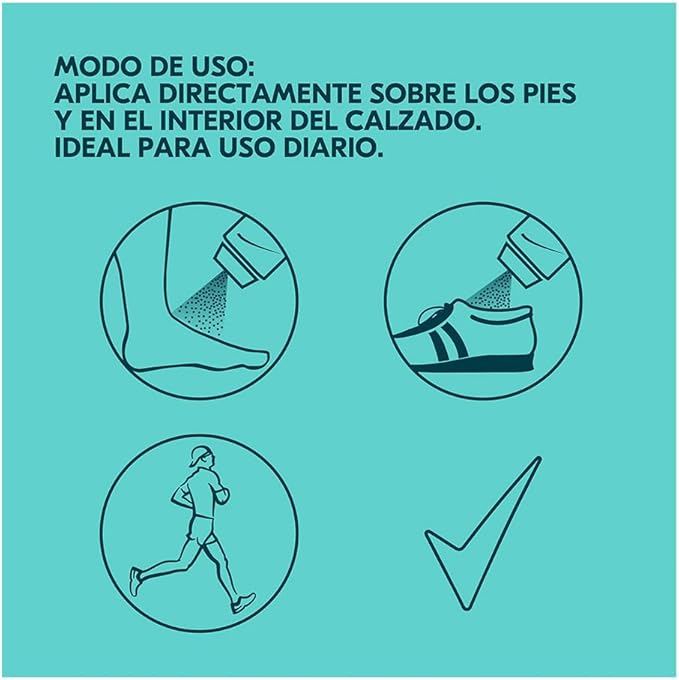 MODO DE USO:
APLICA DIRECTAMENTE SOBRE LOS PIES Y EN EL INTERIOR DEL CALZADO.
IDEAL PARA USO DIARIO.