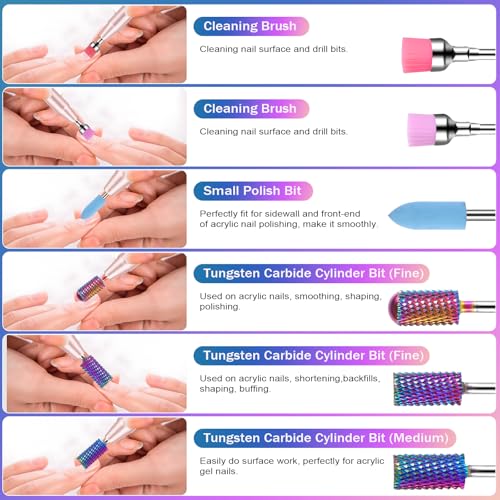 Cleaning Brush

Cleaning nail surface and drill bits.

Cleaning Brush

Cleaning nail surface and drill bits.

Small Polish Bit

Perfectly fit for sidewall and front-end of acrylic nail polishing, make it smoothly.

Tungsten Carbide Cylinder Bit (Fine)

Used on acrylic nails, smoothing, shaping, polishing.

Tungsten Carbide Cylinder Bit (Fine)

Used on acrylic nails, shortening,backfills, shaping, buffing.

Tungsten Carbide Cylinder Bit (Medium)

Easily do surface work, perfectly for acrylic gel nails.