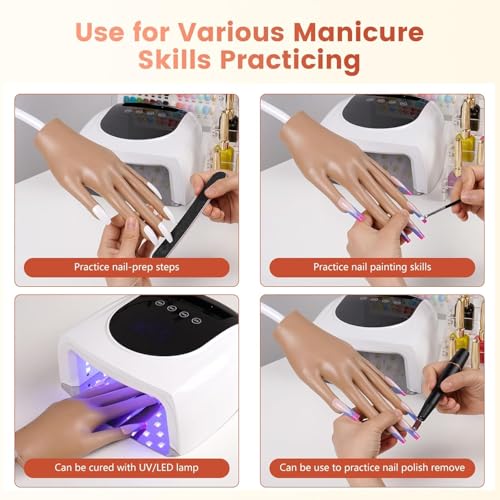 Use for Various Manicure Skills Practicing

Practice nail-prep steps

Practice nail painting skills

Can be cured with UV/LED lamp

Can be use to practice nail polish remove