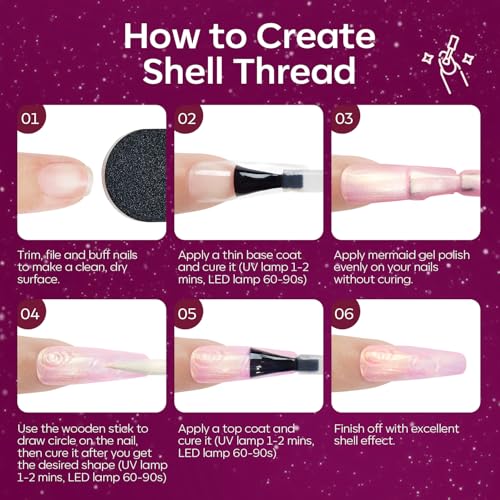 How to Create Shell Thread

01

Trim, file and buff nails to make a clean, dry surface.

02

Apply a thin base coat and cure it (UV lamp 1-2 mins, LED lamp 60-90s)

03

Apply mermaid gel polish evenly on your nails without curing.

04

Use the wooden stick to draw circle on the nail, then cure it after you get the desired shape (UV lamp 1-2 mins, LED lamp 60-90s)

05

Apply a top coat and cure it (UV lamp 1-2 mins, LED lamp 60-90s)

06

Finish off with excellent shell effect.