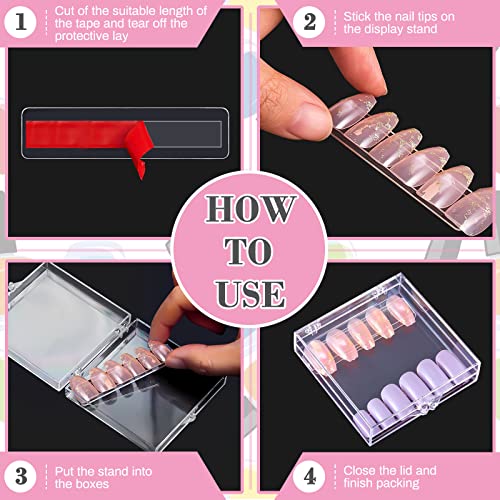 1 Cut of the suitable length of the tape and tear off the protective lay

2 Stick the nail tips on the display stand

HOW TO USE

3 Put the stand into the boxes

4 Close the lid and finish packing