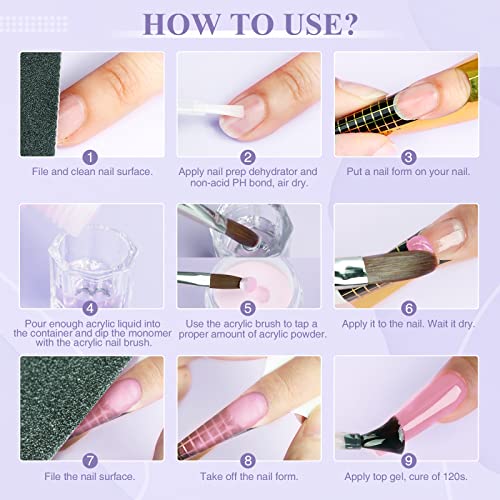 HOW TO USE?

1
File and clean nail surface.

2
Apply nail prep dehydrator and non-acid PH bond, air dry.

3
Put a nail form on your nail.

4
Pour enough acrylic liquid into the container and dip the monomer with the acrylic nail brush.

5
Use the acrylic brush to tap a proper amount of acrylic powder.

6
Apply it to the nail. Wait it dry.

7
File the nail surface.

8
Take off the nail form.

9
Apply top gel, cure of 120s.