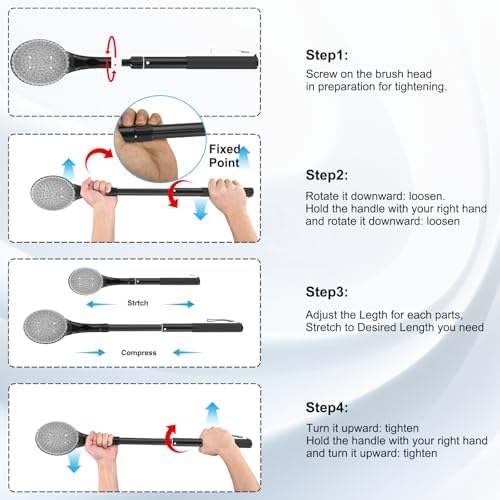 Step1:
Screw on the brush head in preparation for tightening.

Fixed Point

Step2:
Rotate it downward: loosen.
Hold the handle with your right hand and rotate it downward: loosen

Strtch

Compress

Step3:
Adjust the Legth for each parts, Stretch to Desired Length you need

Step4:
Turn it upward: tighten
Hold the handle with your right hand and turn it upward: tighten