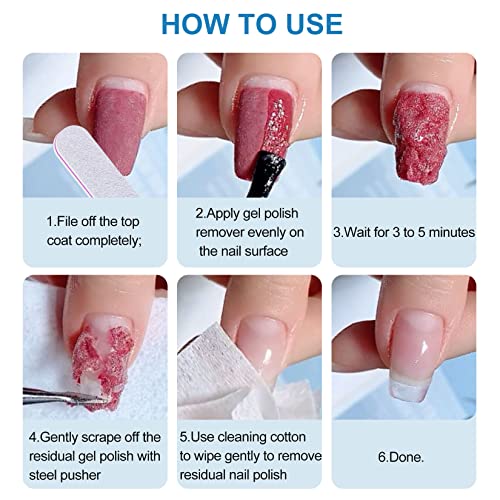 HOW TO USE

1.File off the top coat completely;

2.Apply gel polish remover evenly on the nail surface

3.Wait for 3 to 5 minutes

4.Gently scrape off the residual gel polish with steel pusher

5.Use cleaning cotton to wipe gently to remove residual nail polish

6.Done.