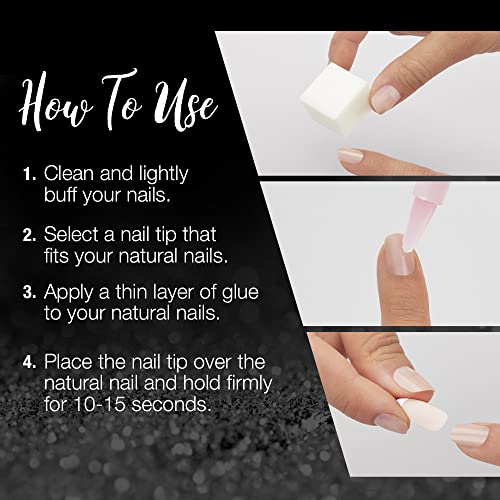 How To Use

1. Clean and lightly buff your nails.

2. Select a nail tip that fits your natural nails.

3. Apply a thin layer of glue to your natural nails.

4. Place the nail tip over the natural nail and hold firmly for 10-15 seconds.