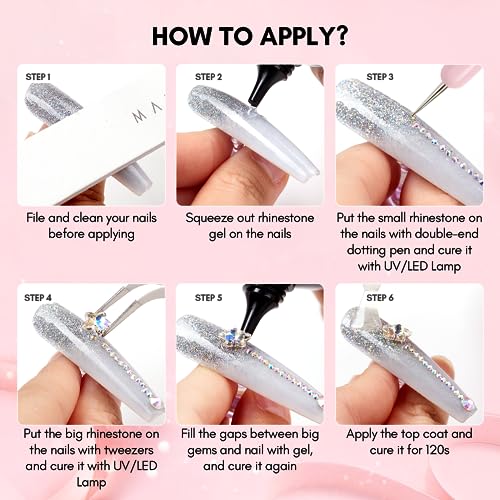 HOW TO APPLY?

STEP 1

M A

File and clean your nails before applying

STEP 2

Squeeze out rhinestone gel on the nails

STEP 3

Put the small rhinestone on the nails with double-end dotting pen and cure it with UV/LED Lamp

STEP 4

Put the big rhinestone on the nails with tweezers and cure it with UV/LED Lamp

STEP 5

Fill the gaps between big gems and nail with gel, and cure it again

STEP 6

Apply the top coat and cure it for 120s