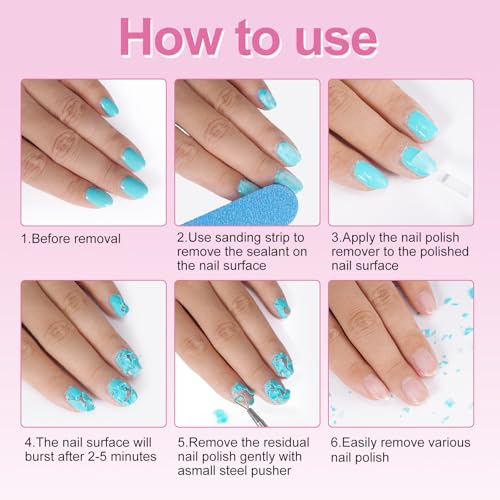 How to use

1.Before removal

2.Use sanding strip to remove the sealant on the nail surface

3.Apply the nail polish remover to the polished nail surface

4.The nail surface will burst after 2-5 minutes

5.Remove the residual nail polish gently with asmall steel pusher

6.Easily remove various nail polish