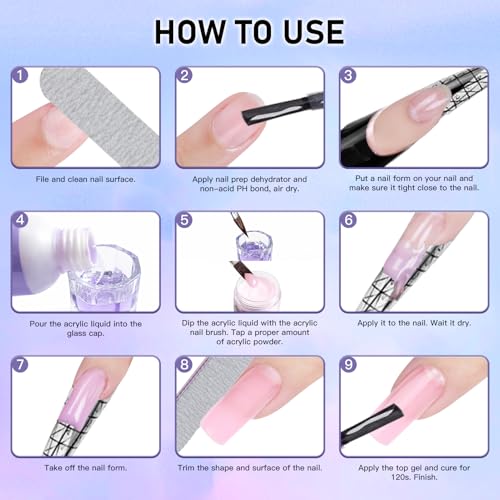 HOW TO USE

1
File and clean nail surface.

2
Apply nail prep dehydrator and non-acid PH bond, air dry.

3
Put a nail form on your nail and make sure it tight close to the nail.

4
Pour the acrylic liquid into the glass cap.

5
Dip the acrylic liquid with the acrylic nail brush. Tap a proper amount of acrylic powder.

6
Apply it to the nail. Wait it dry.

7
Take off the nail form.

8
Trim the shape and surface of the nail.

9
Apply the top gel and cure for 120s. Finish.