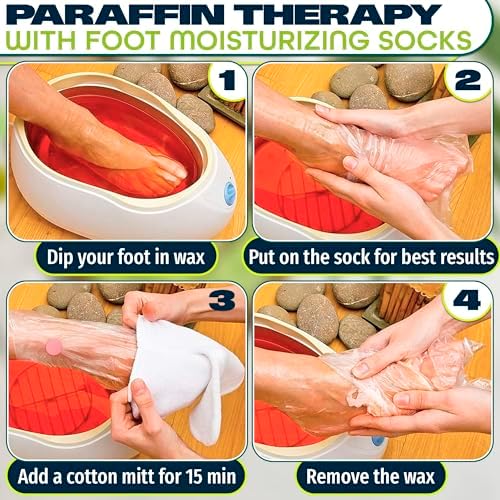 PARAFFIN THERAPY
WITH FOOT MOISTURIZING SOCKS

1
Dip your foot in wax

2
Put on the sock for best results

3
Add a cotton mitt for 15 min

4
Remove the wax