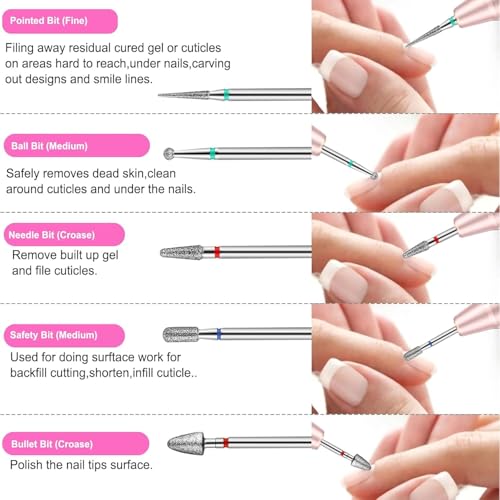 Pointed Bit (Fine)

Filing away residual cured gel or cuticles on areas hard to reach,under nails,carving out designs and smile lines.

Ball Bit (Medium)

Safely removes dead skin,clean around cuticles and under the nails.

Needle Bit (Croase)

Remove built up gel and file cuticles.

Safety Bit (Medium)

Used for doing surftace work for backfill cutting,shorten,infill cuticle..

Bullet Bit (Croase)

Polish the nail tips surface.