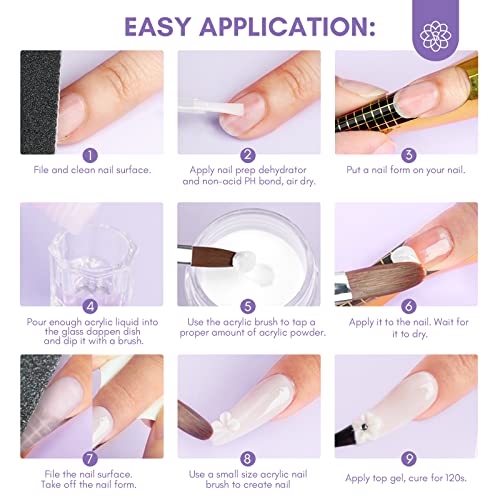 EASY APPLICATION:

1
File and clean nail surface.

2
Apply nail prep dehydrator and non-acid PH bond, air dry.

3
Put a nail form on your nail.

4
Pour enough acrylic liquid into the glass dappen dish and dip it with a brush.

5
Use the acrylic brush to tap a proper amount of acrylic powder.

6
Apply it to the nail. Wait for it to dry.

7
File the nail surface. Take off the nail form.

8
Use a small size acrylic nail brush to create nail

9
Apply top gel, cure for 120s.