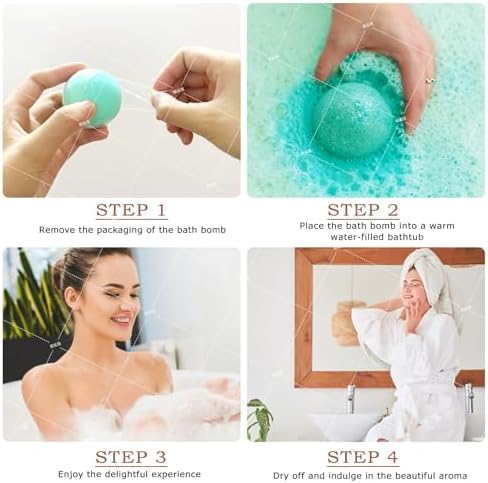 STEP 1
Remove the packaging of the bath bomb

STEP 2
Place the bath bomb into a warm water-filled bathtub

STEP 3
Enjoy the delightful experience

STEP 4
Dry off and indulge in the beautiful aroma